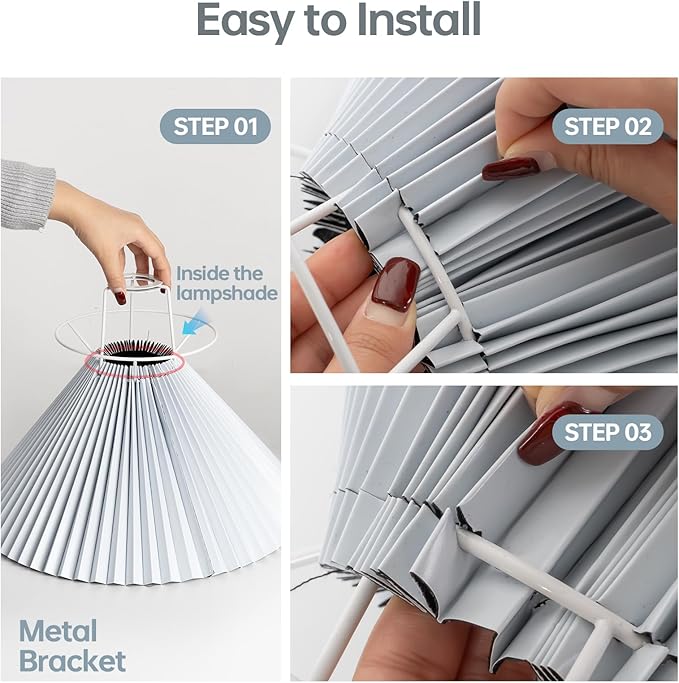 Easy to Install

STEP 01

Inside the lampshade

Metal Bracket

STEP 02

STEP 03