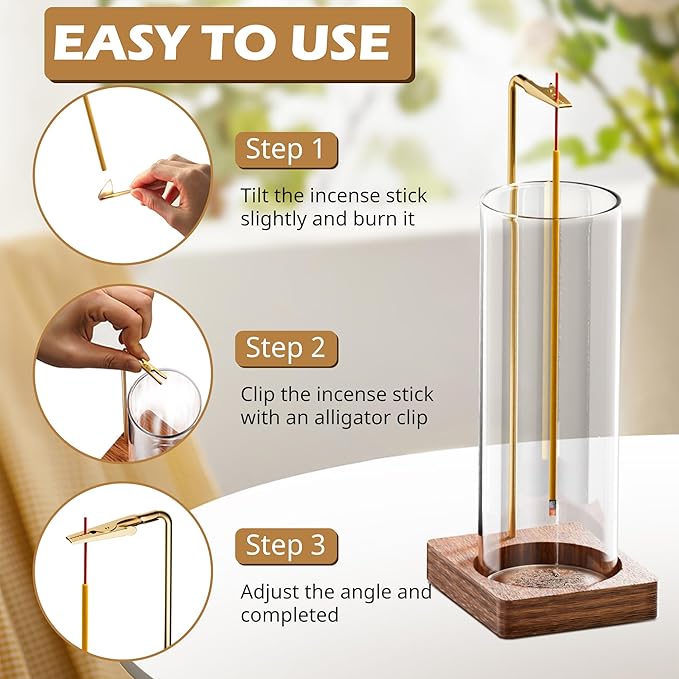 EASY TO USE

Step 1

Tilt the incense stick slightly and burn it

Step 2

Clip the incense stick with an alligator clip

Step 3

Adjust the angle and completed