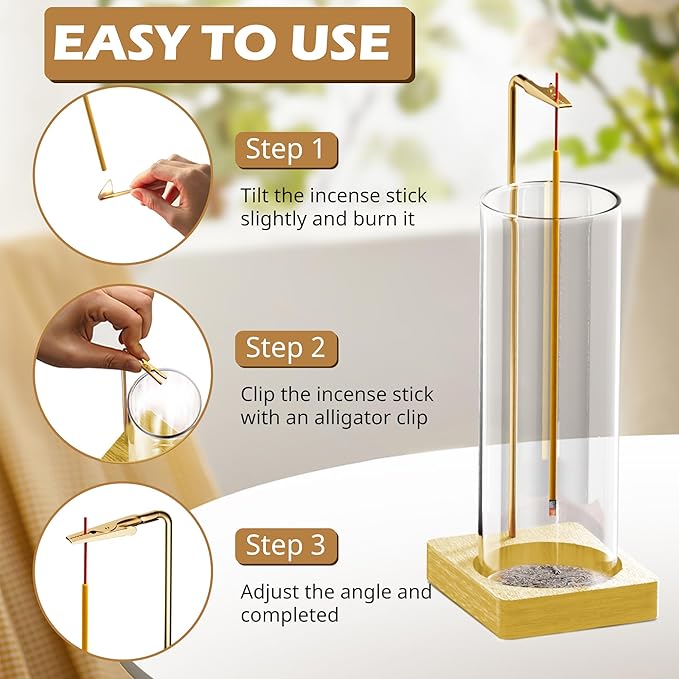 EASY TO USE

Step 1

Tilt the incense stick slightly and burn it

Step 2

Clip the incense stick with an alligator clip

Step 3

Adjust the angle and completed