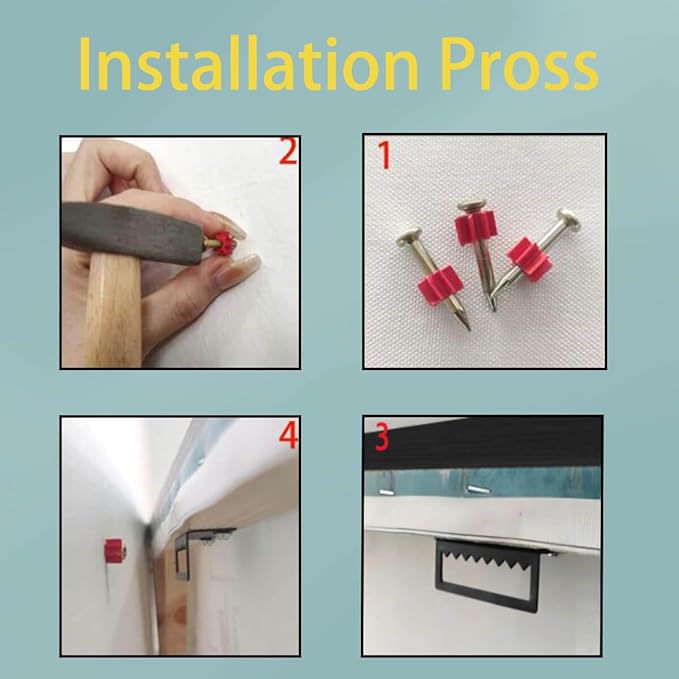 Installation Pross

2

1

4

3