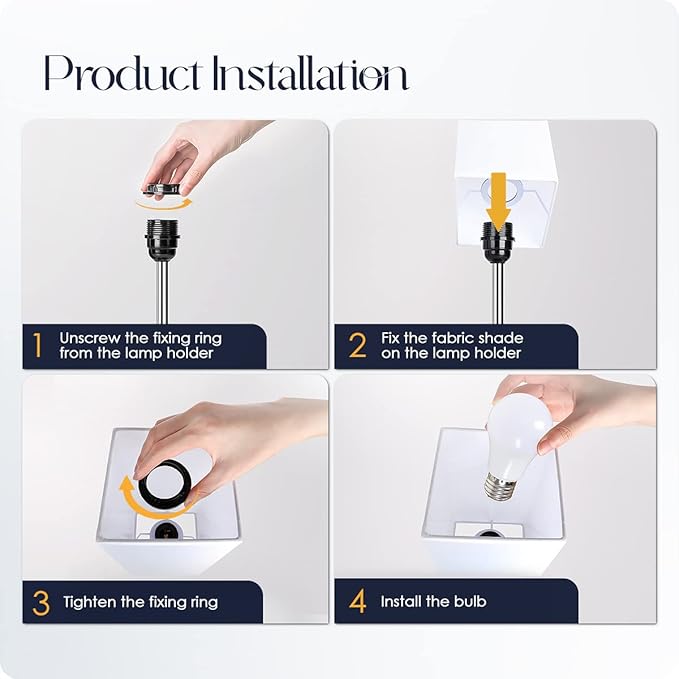 Product Installation

1 Unscrew the fixing ring from the lamp holder

2 Fix the fabric shade on the lamp holder

3 Tighten the fixing ring

4 Install the bulb