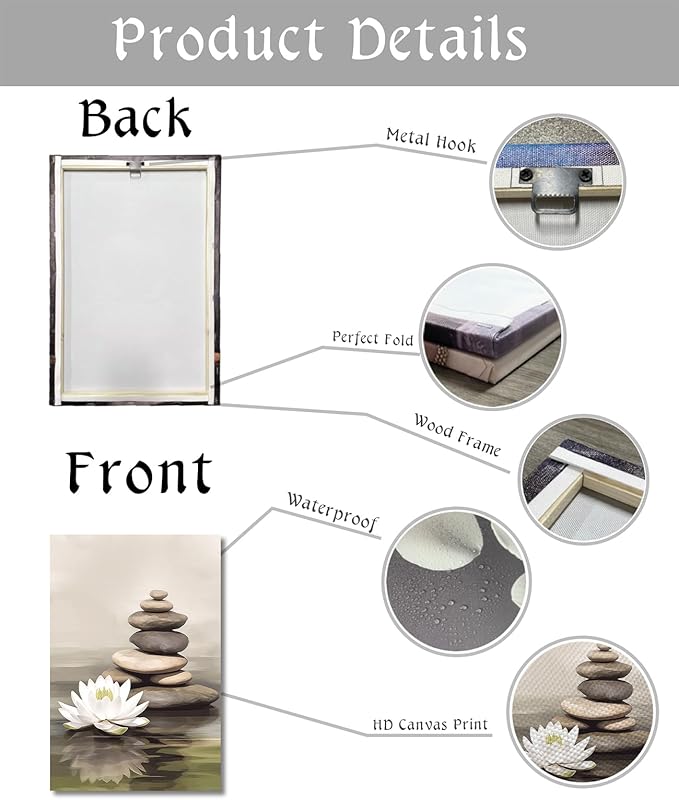 Product Details

Back

Metal Hook

Perfect Fold

Wood Frame

Front

Waterproof

HD Canvas Print