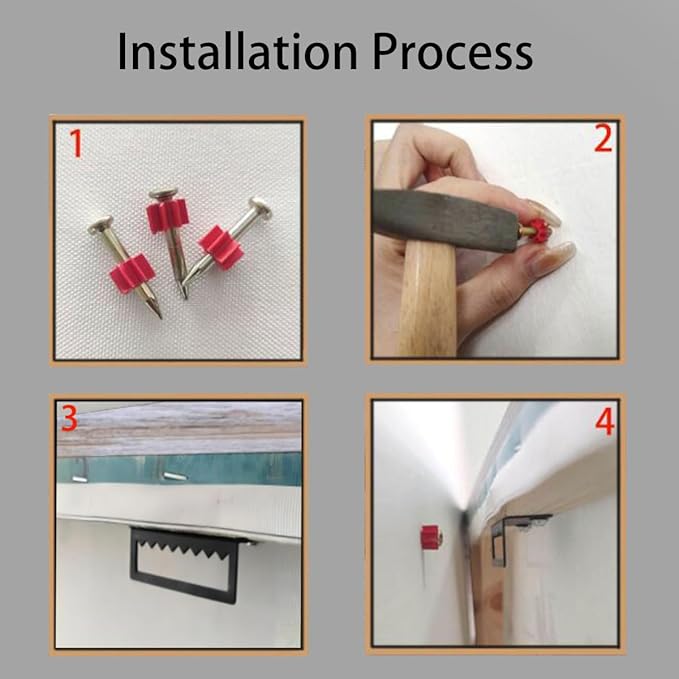 Installation Process

1

2

3

4