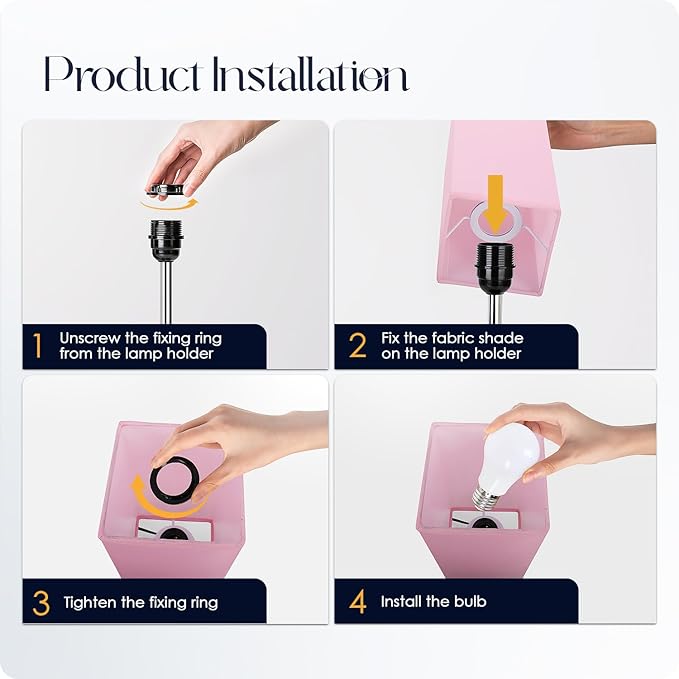 Product Installation

1 Unscrew the fixing ring from the lamp holder

2 Fix the fabric shade on the lamp holder

3 Tighten the fixing ring

4 Install the bulb