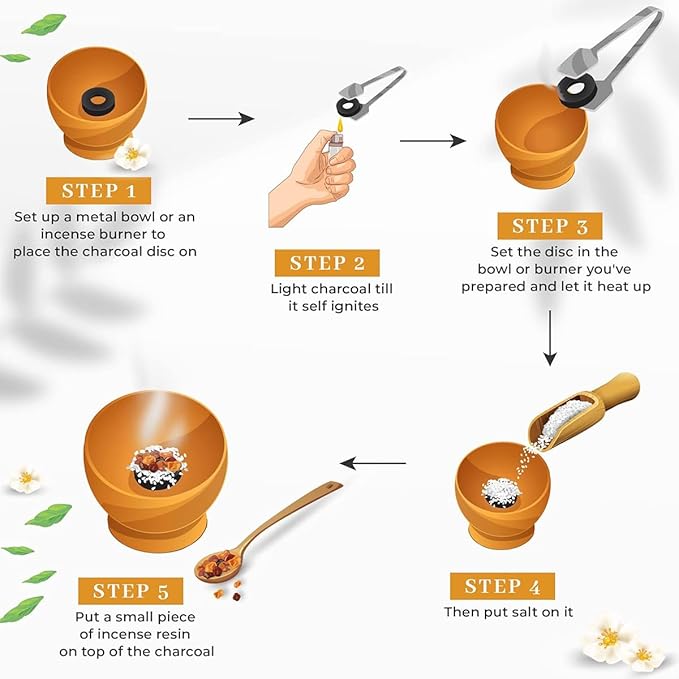 STEP 1
Set up a metal bowl or an incense burner to place the charcoal disc on

STEP 2
Light charcoal till it self ignites

STEP 3
Set the disc in the bowl or burner you've prepared and let it heat up

STEP 4
Then put salt on it

STEP 5
Put a small piece of incense resin on top of the charcoal