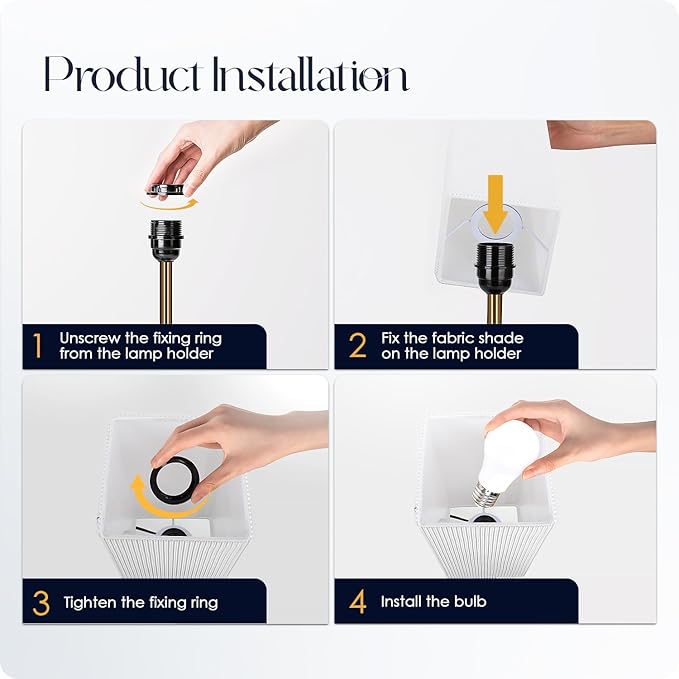 Product Installation

1 Unscrew the fixing ring from the lamp holder

2 Fix the fabric shade on the lamp holder

3 Tighten the fixing ring

4 Install the bulb