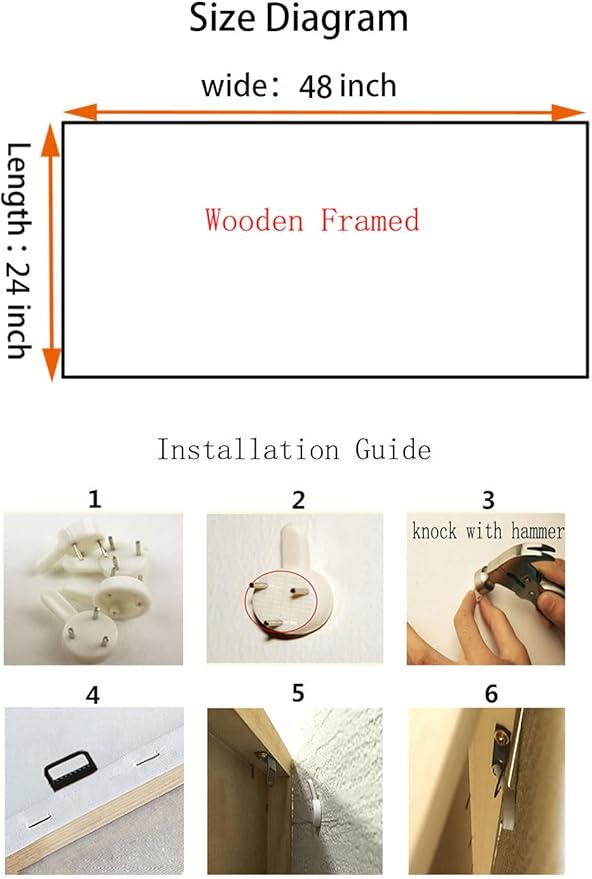 Size Diagram

wide: 48 inch

Length : 24 inch

Wooden Framed

Installation Guide

1

2

3

knock with hammer

4

5

6