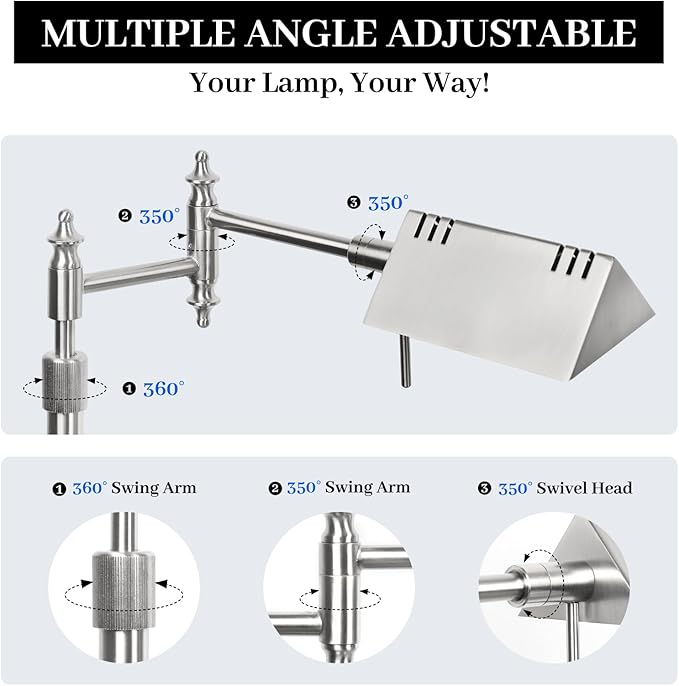 MULTIPLE ANGLE ADJUSTABLE

Your Lamp, Your Way!

❷ 350°

❸ 350°

❶ 360°

❶ 360° Swing Arm

❷ 350° Swing Arm

❸ 350° Swivel Head