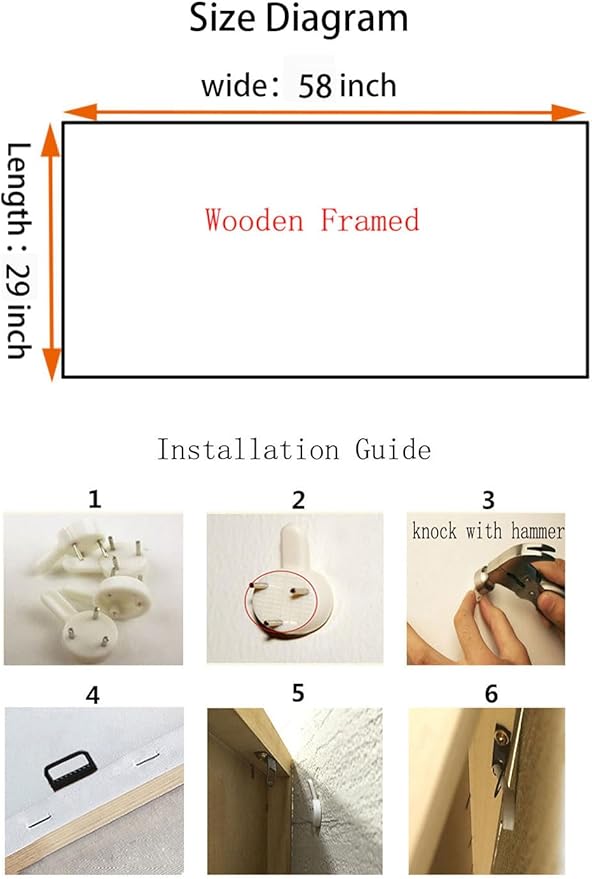 Size Diagram

wide: 58 inch

Length : 29 inch

Wooden Framed

Installation Guide

1

2

3

knock with hammer

4

5

6